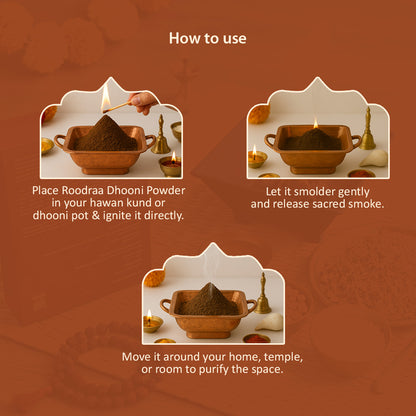 How to use

Place Roodraa Dhooni Powder in your hawan kund or dhooni pot & ignite it directly.

Let it smolder gently and release sacred smoke.

Move it around your home, temple, or room to purify the space.