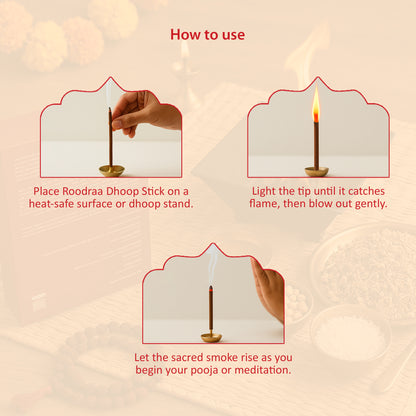 How to use

Place Roodraa Dhoop Stick on a heat-safe surface or dhoop stand.

Light the tip until it catches flame, then blow out gently.

Let the sacred smoke rise as you begin your pooja or meditation.